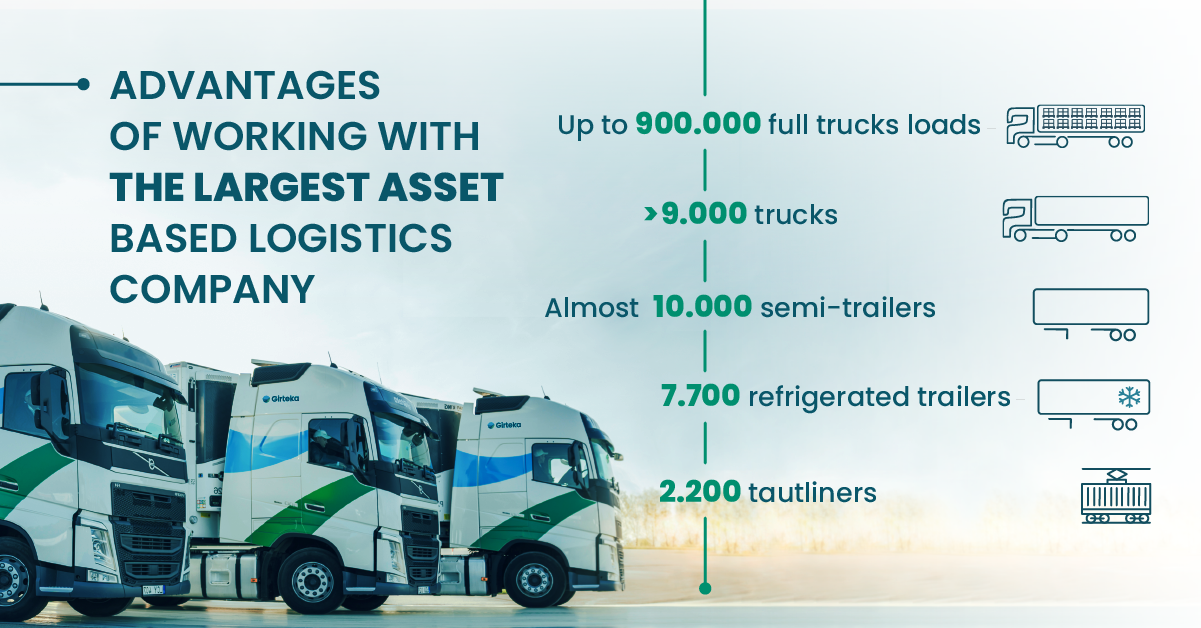 ADVANTAGES OF WORKING WITH THE LARGEST ASSET BASED LOGISTICS COMPANY

Up to 900.000 full trucks loads

>9.000 trucks

Almost 10.000 semi-trailers

7.700 refrigerated trailers

2.200 tautliners

Girteka

Girteka